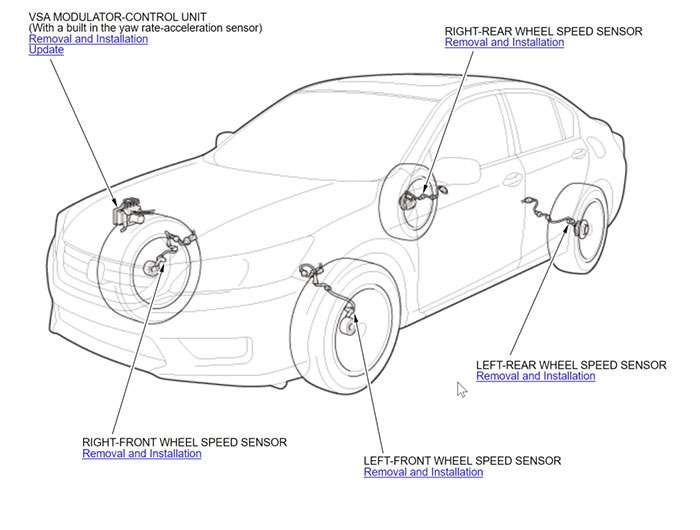 VSA MODULATOR-CONTROL UNIT
(With a built in the yaw rate-acceleration sensor)
Removal and Installation
Update

RIGHT-REAR WHEEL SPEED SENSOR
Removal and Installation

LEFT-REAR WHEEL SPEED SENSOR
Removal and Installation

RIGHT-FRONT WHEEL SPEED SENSOR
Removal and Installation

LEFT-FRONT WHEEL SPEED SENSOR
Removal and Installation