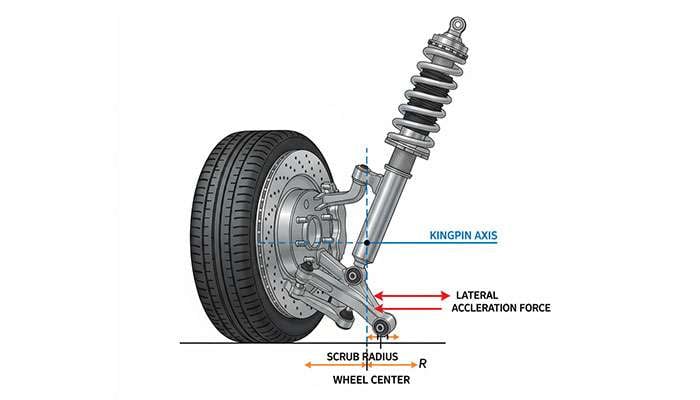 KINGPIN AXIS

LATERAL
ACCLERATION FORCE

SCRUB RADIUS

R

WHEEL CENTER