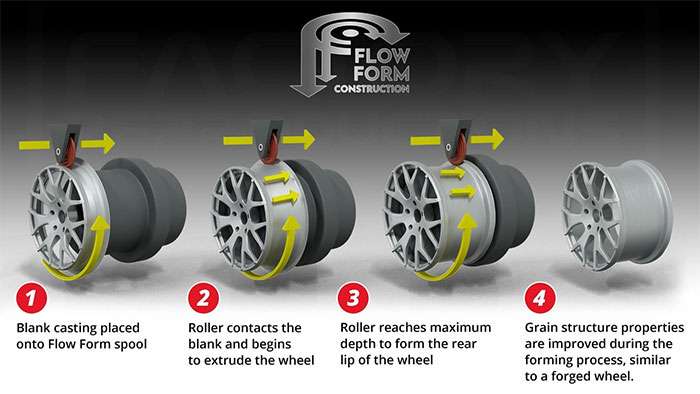 FLOW FORM CONSTRUCTION

1
Blank casting placed onto Flow Form spool

2
Roller contacts the blank and begins to extrude the wheel

3
Roller reaches maximum depth to form the rear lip of the wheel

4
Grain structure properties are improved during the forming process, similar to a forged wheel.