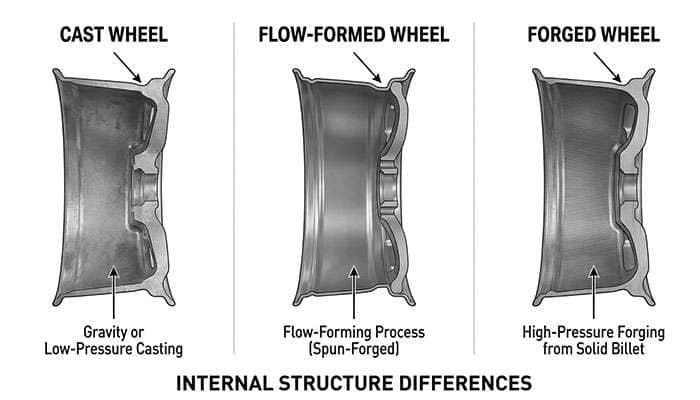 CAST WHEEL

Gravity or Low-Pressure Casting

FLOW-FORMED WHEEL

Flow-Forming Process (Spun-Forged)

FORGED WHEEL

High-Pressure Forging from Solid Billet

INTERNAL STRUCTURE DIFFERENCES