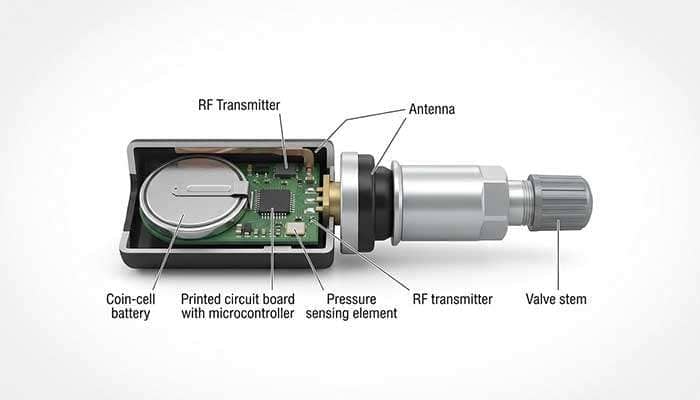 RF Transmitter

Antenna

Coin-cell battery

Printed circuit board with microcontroller

Pressure sensing element

RF transmitter

Valve stem