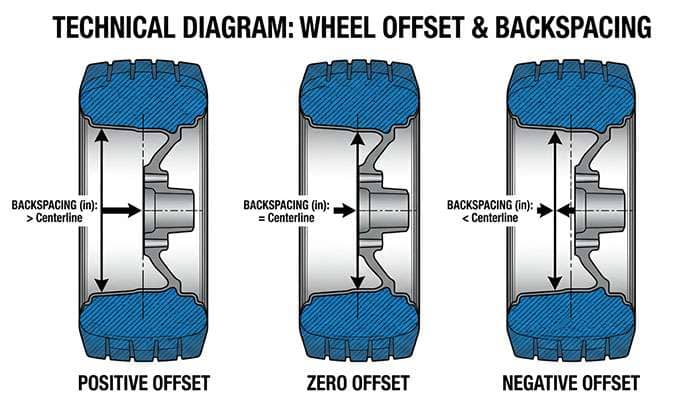 TECHNICAL DIAGRAM: WHEEL OFFSET & BACKSPACING

BACKSPACING (in):
> Centerline

BACKSPACING (in):
= Centerline

BACKSPACING (in):
< Centerline

POSITIVE OFFSET

ZERO OFFSET

NEGATIVE OFFSET