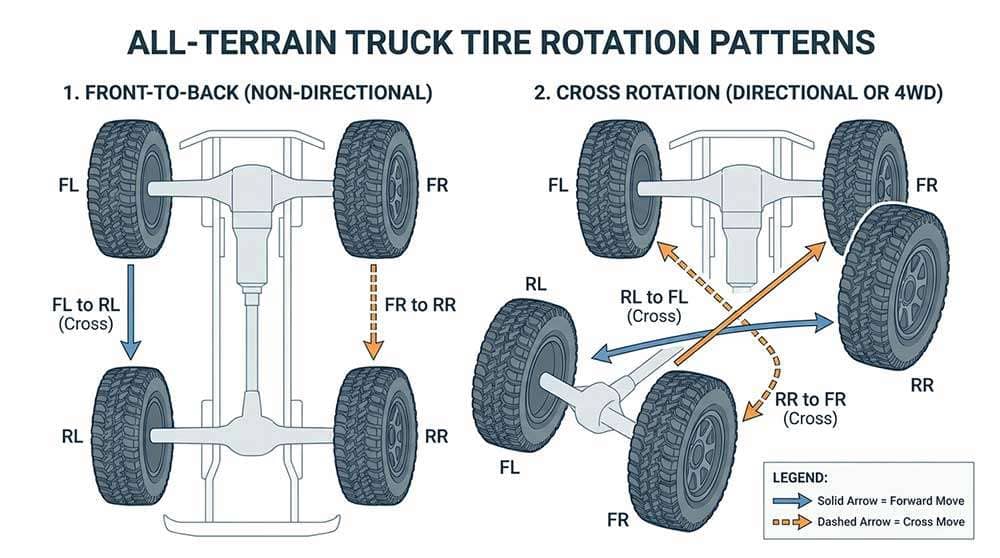 ALL-TERRAIN TRUCK TIRE ROTATION PATTERNS

1. FRONT-TO-BACK (NON-DIRECTIONAL)

FL

FR

FL to RL
(Cross)

FR to RR

RL

RR

2. CROSS ROTATION (DIRECTIONAL OR 4WD)

FL

FR

RL

RL to FL
(Cross)

RR

RR to FR
(Cross)

FL

FR

LEGEND:
Solid Arrow = Forward Move
Dashed Arrow = Cross Move