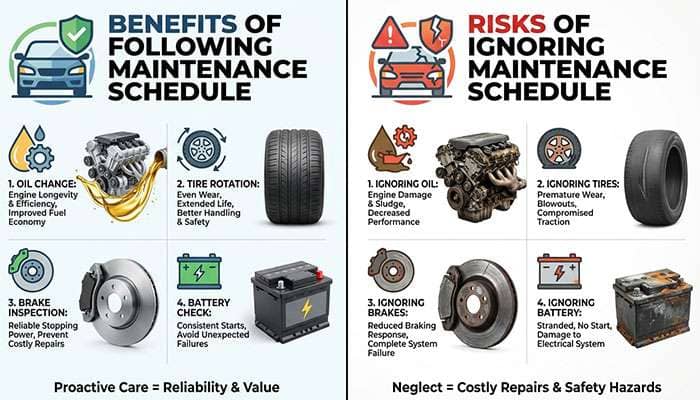 BENEFITS OF FOLLOWING MAINTENANCE SCHEDULE

1. OIL CHANGE: Engine Longevity & Efficiency, Improved Fuel Economy

2. TIRE ROTATION: Even Wear, Extended Life, Better Handling & Safety

3. BRAKE INSPECTION: Reliable Stopping Power, Prevent Costly Repairs

4. BATTERY CHECK: Consistent Starts, Avoid Unexpected Failures

Proactive Care = Reliability & Value

RISKS OF IGNORING MAINTENANCE SCHEDULE

1. IGNORING OIL: Engine Damage & Sludge, Decreased Performance

2. IGNORING TIRES: Premature Wear, Blowouts, Compromised Traction

3. IGNORING BRAKES: Reduced Braking Response, Complete System Failure

4. IGNORING BATTERY: Stranded, No Start, Damage to Electrical System

Neglect = Costly Repairs & Safety Hazards