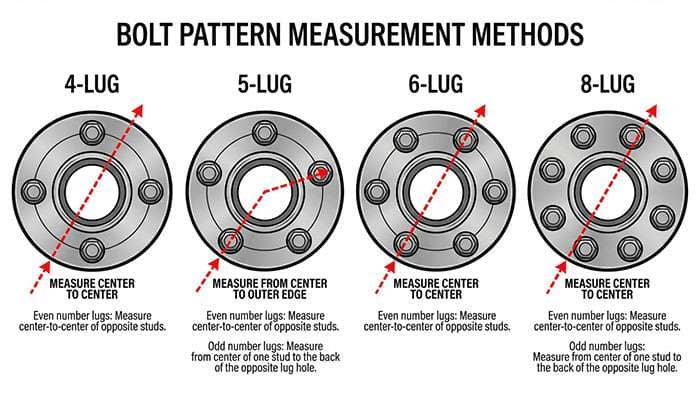 BOLT PATTERN MEASUREMENT METHODS

4-LUG

MEASURE CENTER TO CENTER

Even number lugs: Measure center-to-center of opposite studs.

5-LUG

MEASURE FROM CENTER TO OUTER EDGE

Even number lugs: Measure center-to-center of opposite studs.

Odd number lugs: Measure from center of one stud to the back of the opposite lug hole.

6-LUG

MEASURE CENTER TO CENTER

Even number lugs: Measure center-to-center of opposite studs.

8-LUG

MEASURE CENTER TO CENTER

Even number lugs: Measure center-to-center of opposite studs.

Odd number lugs: Measure from center of one stud to the back of the opposite lug hole.